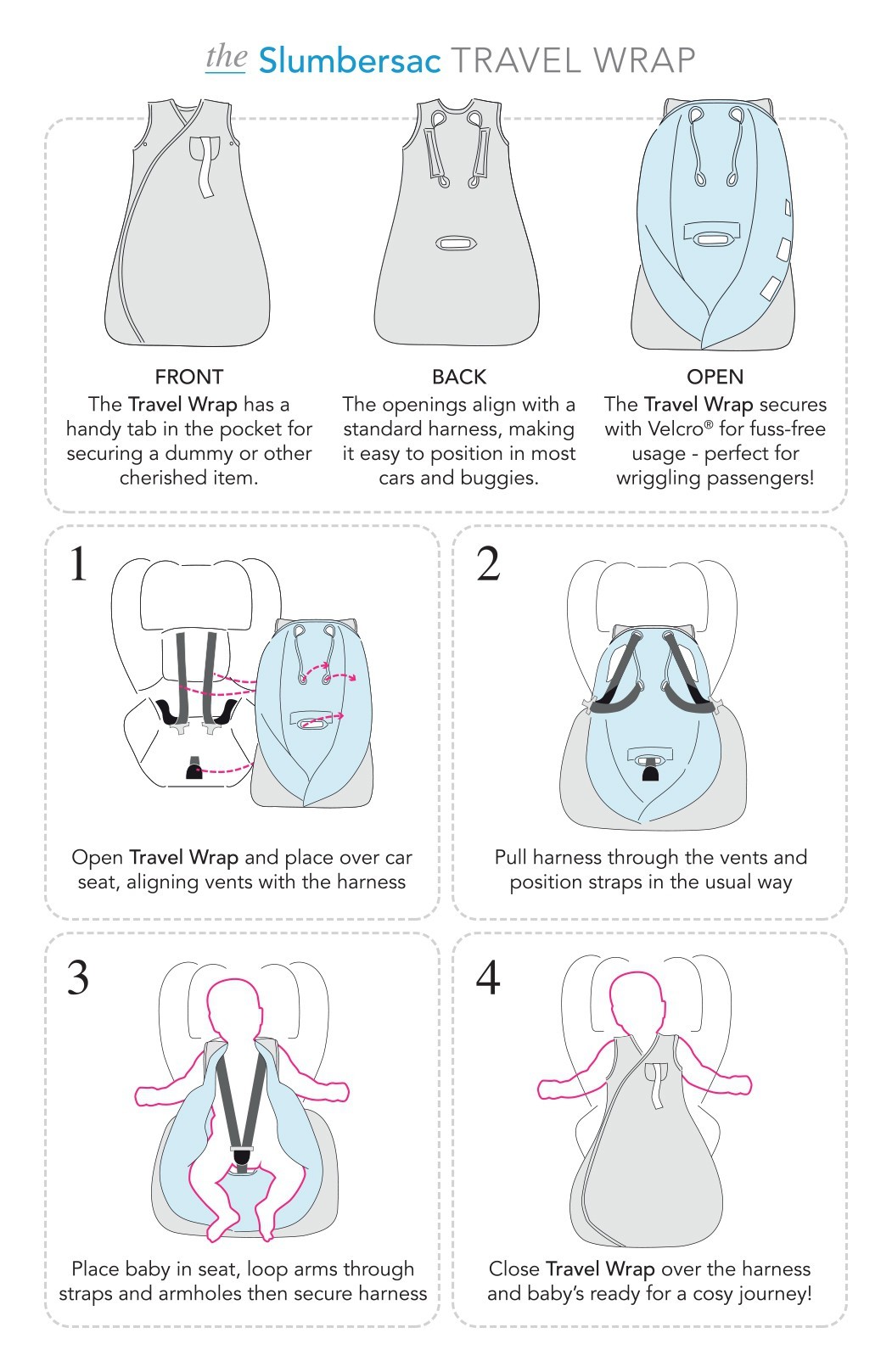 the Slumbersac TRAVEL WRAP

FRONT
The Travel Wrap has a handy tab in the pocket for securing a dummy or other cherished item.

BACK
The openings align with a standard harness, making it easy to position in most cars and buggies.

OPEN
The Travel Wrap secures with Velcro® for fuss-free usage - perfect for wriggling passengers!

1
Open Travel Wrap and place over car seat, aligning vents with the harness

2
Pull harness through the vents and position straps in the usual way

3
Place baby in seat, loop arms through straps and armholes then secure harness

4
Close Travel Wrap over the harness and baby's ready for a cosy journey!